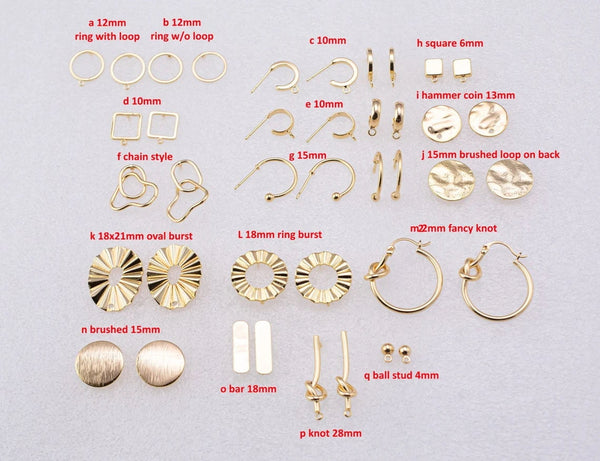 a 12mm
ring with loop

b 12mm
ring w/o loop

c 10mm

h square 6mm

d 10mm

e 10mm

i hammer coin 13mm

f chain style

g 15mm

j 15mm brushed loop on back

k 18x21mm oval burst

L 18mm ring burst

m22mm fancy knot

n brushed 15mm

o bar 18mm

q ball stud 4mm

p knot 28mm